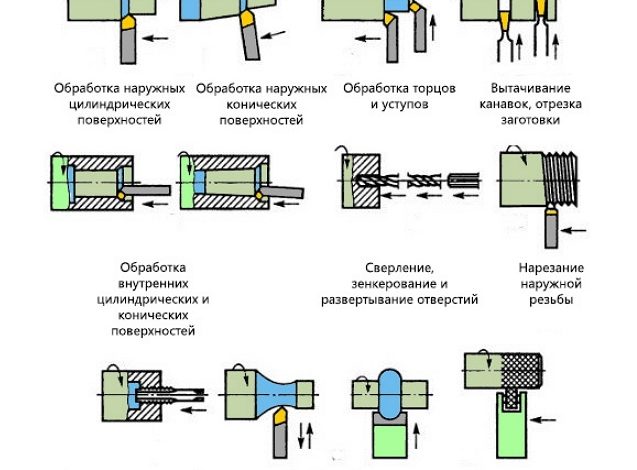 Обработка наружных цилиндрических поверхностей

Обработка наружных конических поверхностей

Обработка торцов и уступов

Вытачивание канавок, отрезка заготовки

Обработка внутренних цилиндрических и конических поверхностей

Сверление, зенкерование и развертывание отверстий

Нарезание наружной резьбы